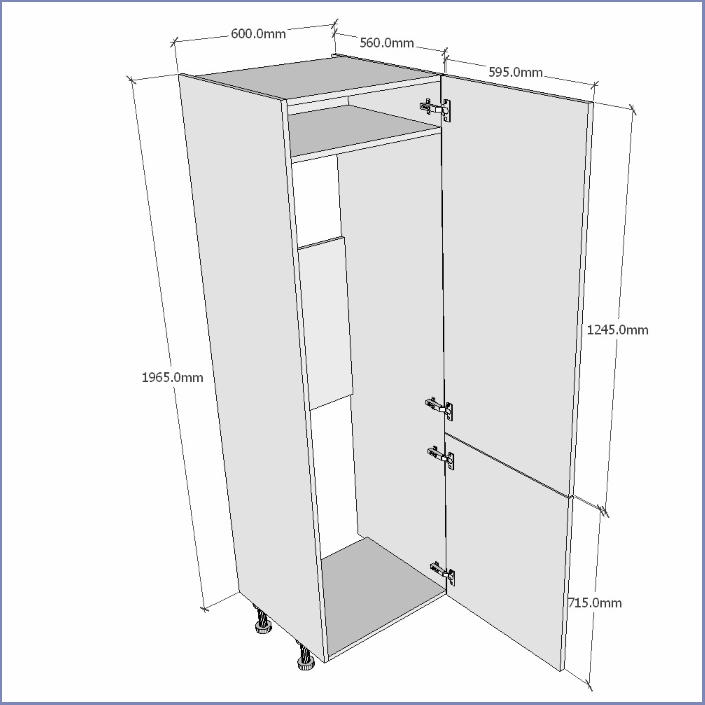 600.0mm
560.0mm
595.0mm
1965.0mm
1245.0mm
715.0mm