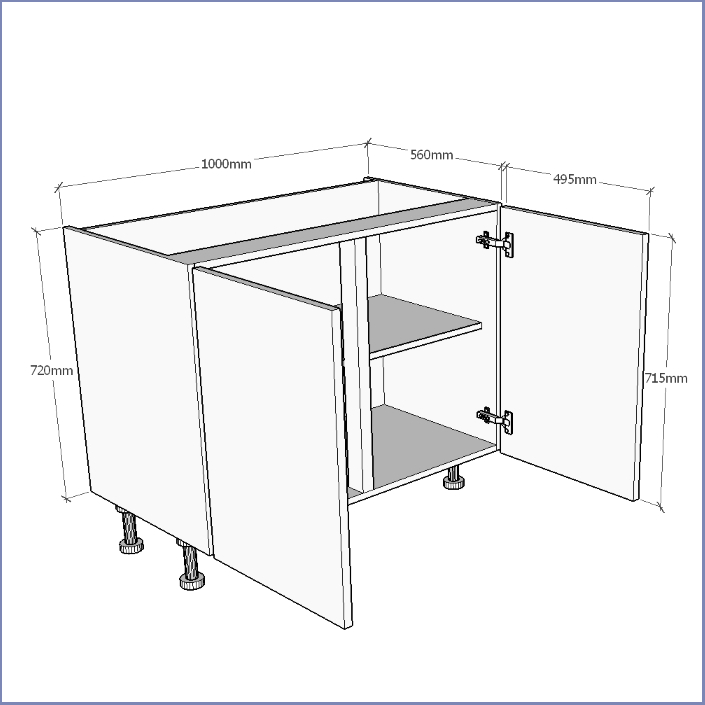 1000mm
560mm
495mm
720mm
715mm