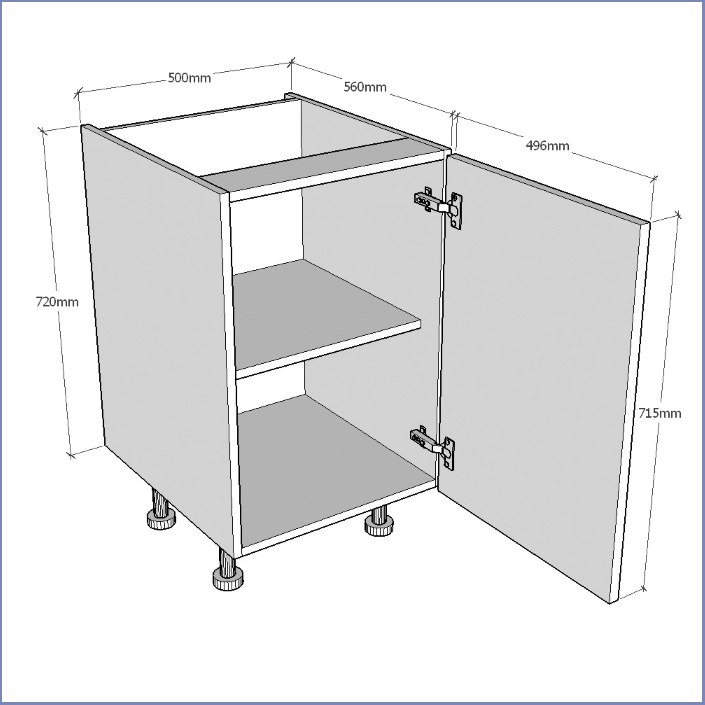 500mm
560mm
496mm
720mm
715mm