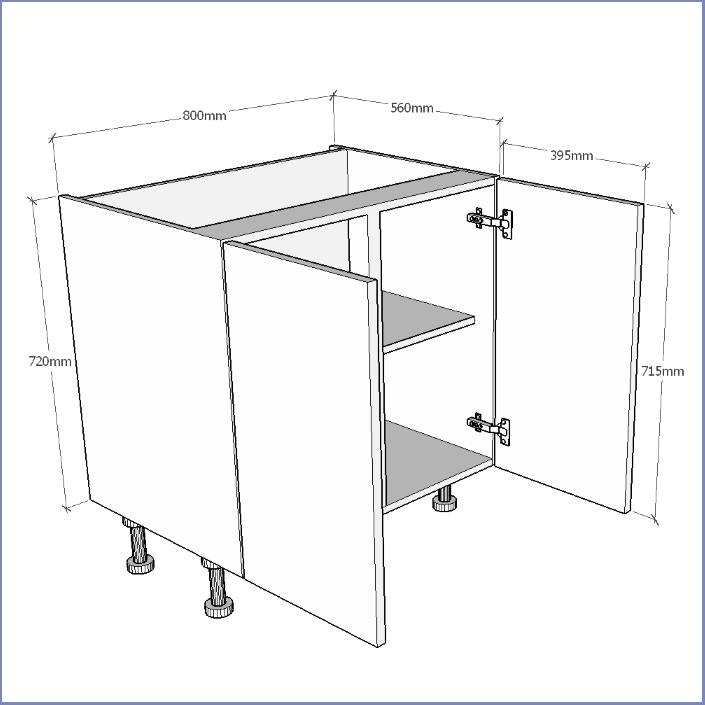 800mm
560mm
395mm
720mm
715mm