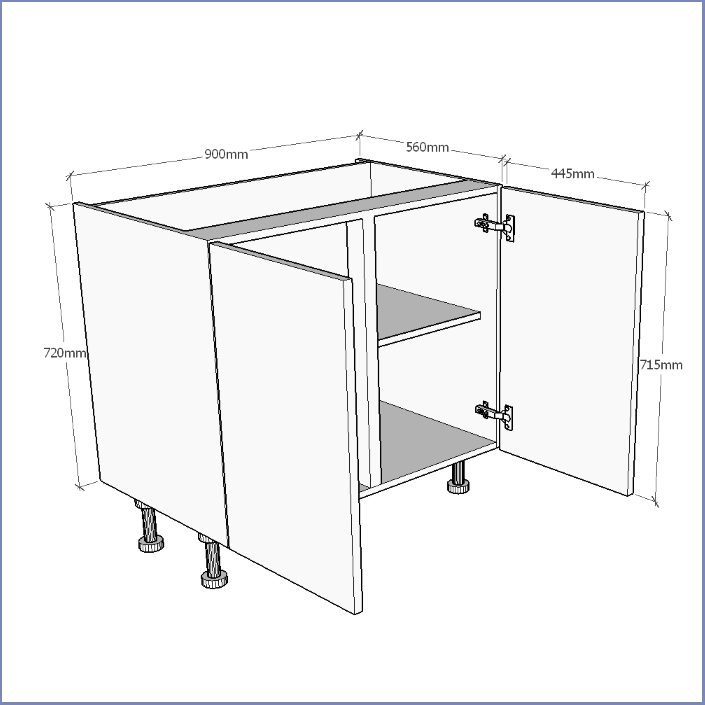 900mm
560mm
445mm
720mm
715mm