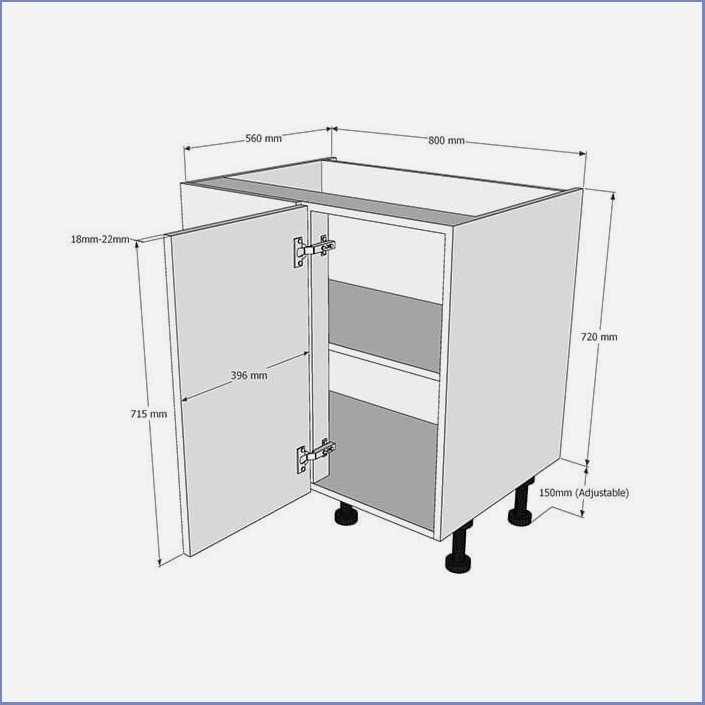 560 mm
800 mm
18mm-22mm
720 mm
396 mm
715 mm
150mm (Adjustable)