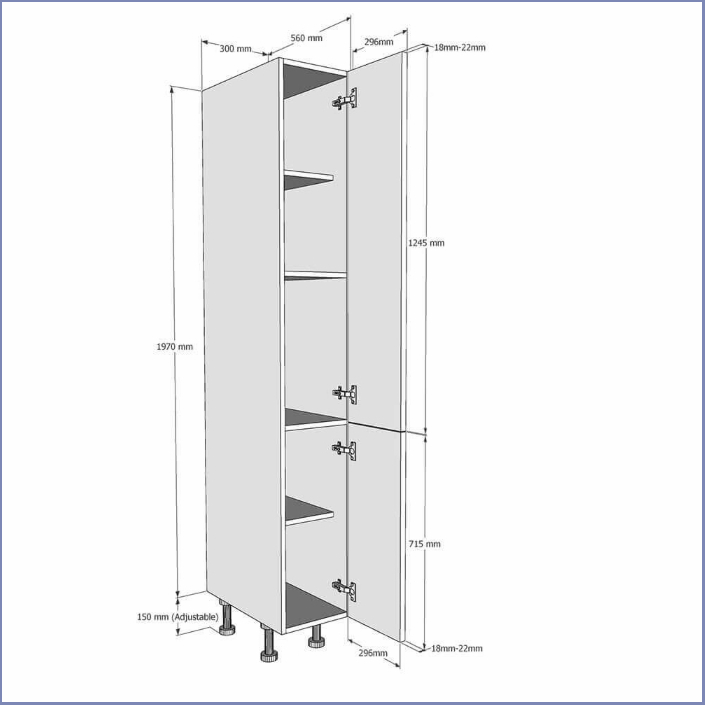 300 mm
560 mm
296mm
18mm-22mm
1970 mm
1245 mm
715 mm
150 mm (Adjustable)
296mm
18mm-22mm