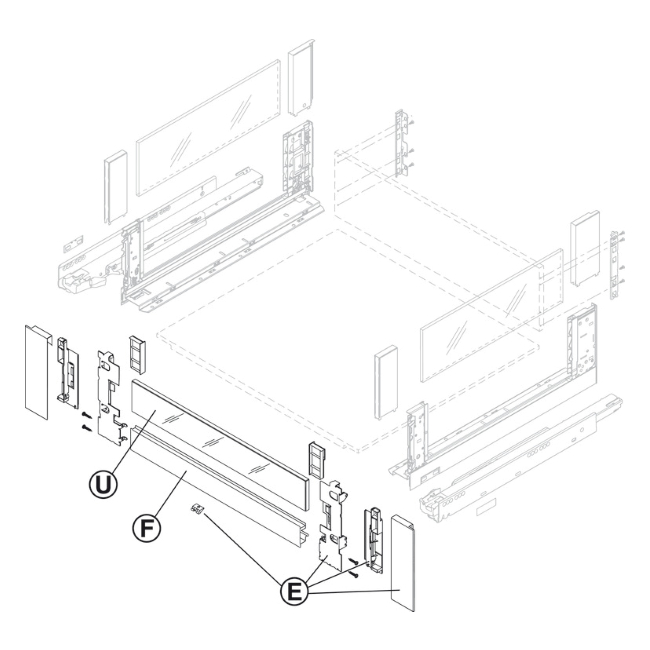 U
F
E