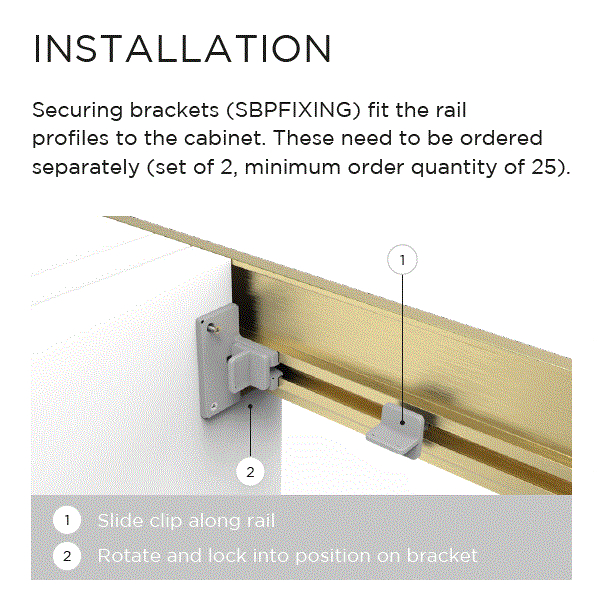 INSTALLATION

Securing brackets (SBPFIXING) fit the rail profiles to the cabinet. These need to be ordered separately (set of 2, minimum order quantity of 25).

1

2

1 Slide clip along rail

2 Rotate and lock into position on bracket